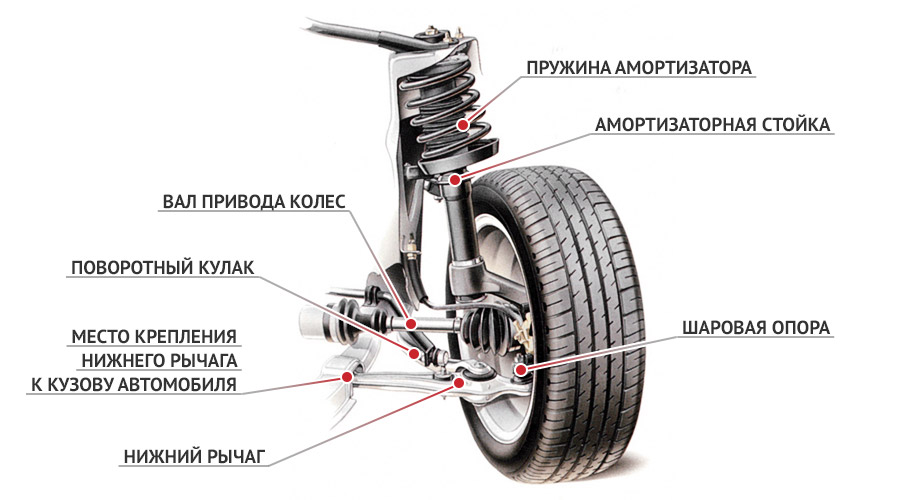 ПРУЖИНА АМОРТИЗАТОРА

АМОРТИЗАТОРНАЯ СТОЙКА

ВАЛ ПРИВОДА КОЛЕС

ПОВОРОТНЫЙ КУЛАК

МЕСТО КРЕПЛЕНИЯ НИЖНЕГО РЫЧАГА К КУЗОВУ АВТОМОБИЛЯ

ШАРОВАЯ ОПОРА

НИЖНИЙ РЫЧАГ